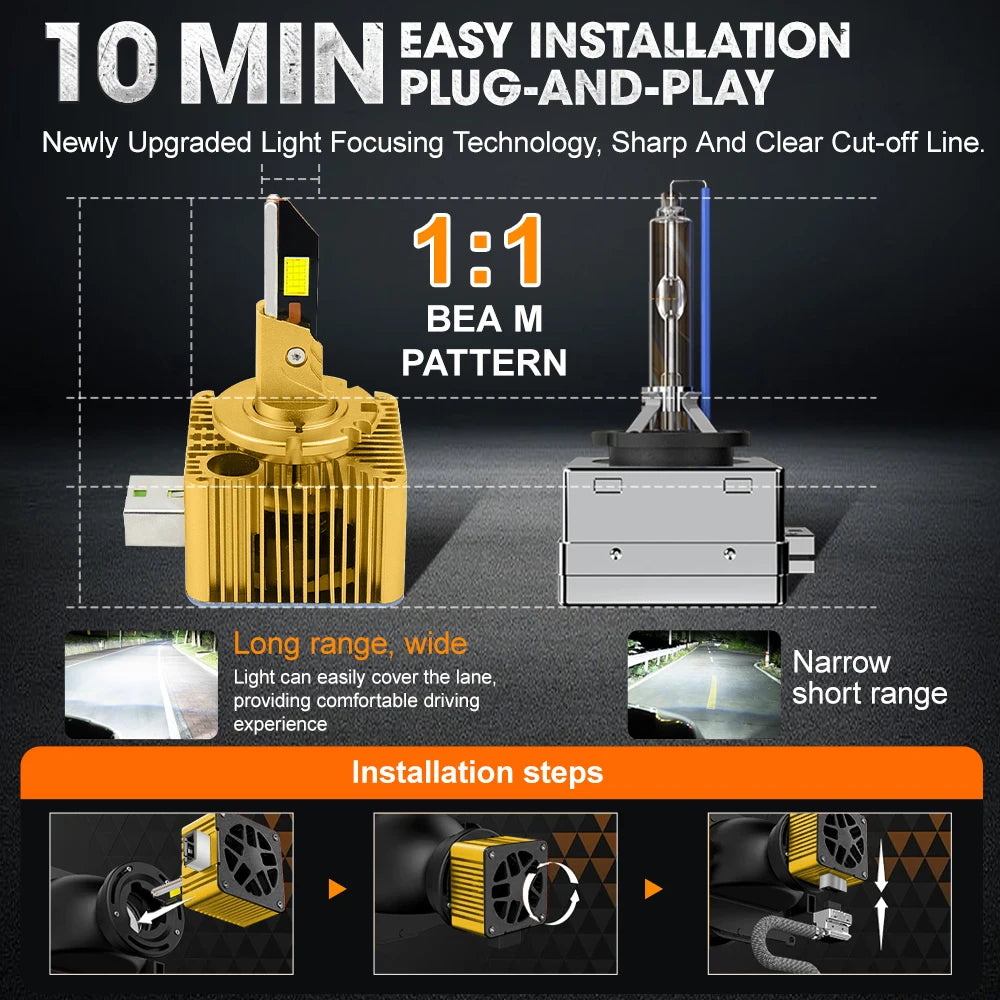 10 MIN EASY INSTALLATION PLUG-AND-PLAY

Newly Upgraded Light Focusing Technology, Sharp And Clear Cut-off Line.

1:1 BEA M PATTERN

Long range, wide

Light can easily cover the lane, providing comfortable driving experience

Narrow short range

Installation steps