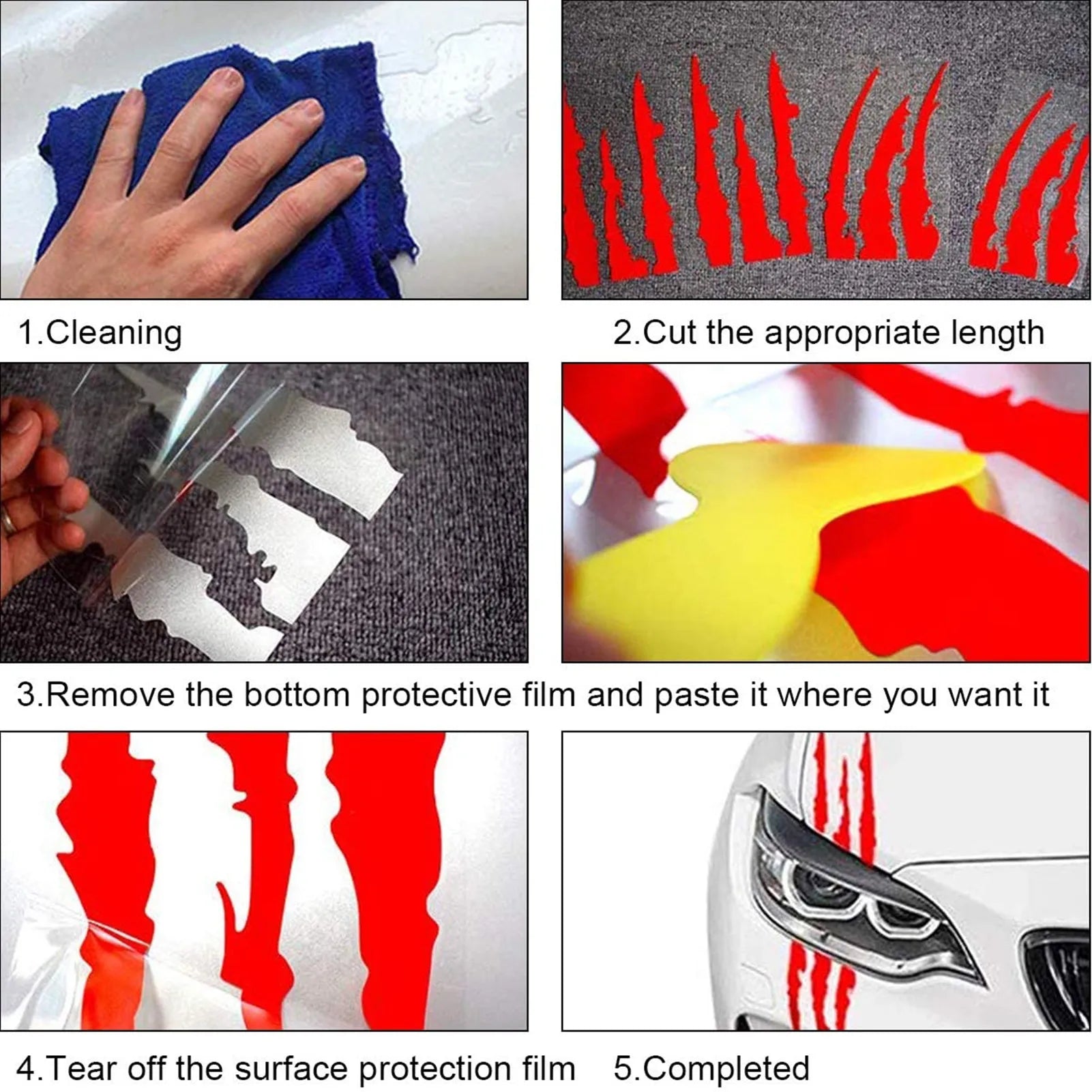 1.Cleaning

2.Cut the appropriate length

3.Remove the bottom protective film and paste it where you want it

4.Tear off the surface protection film

5.Completed